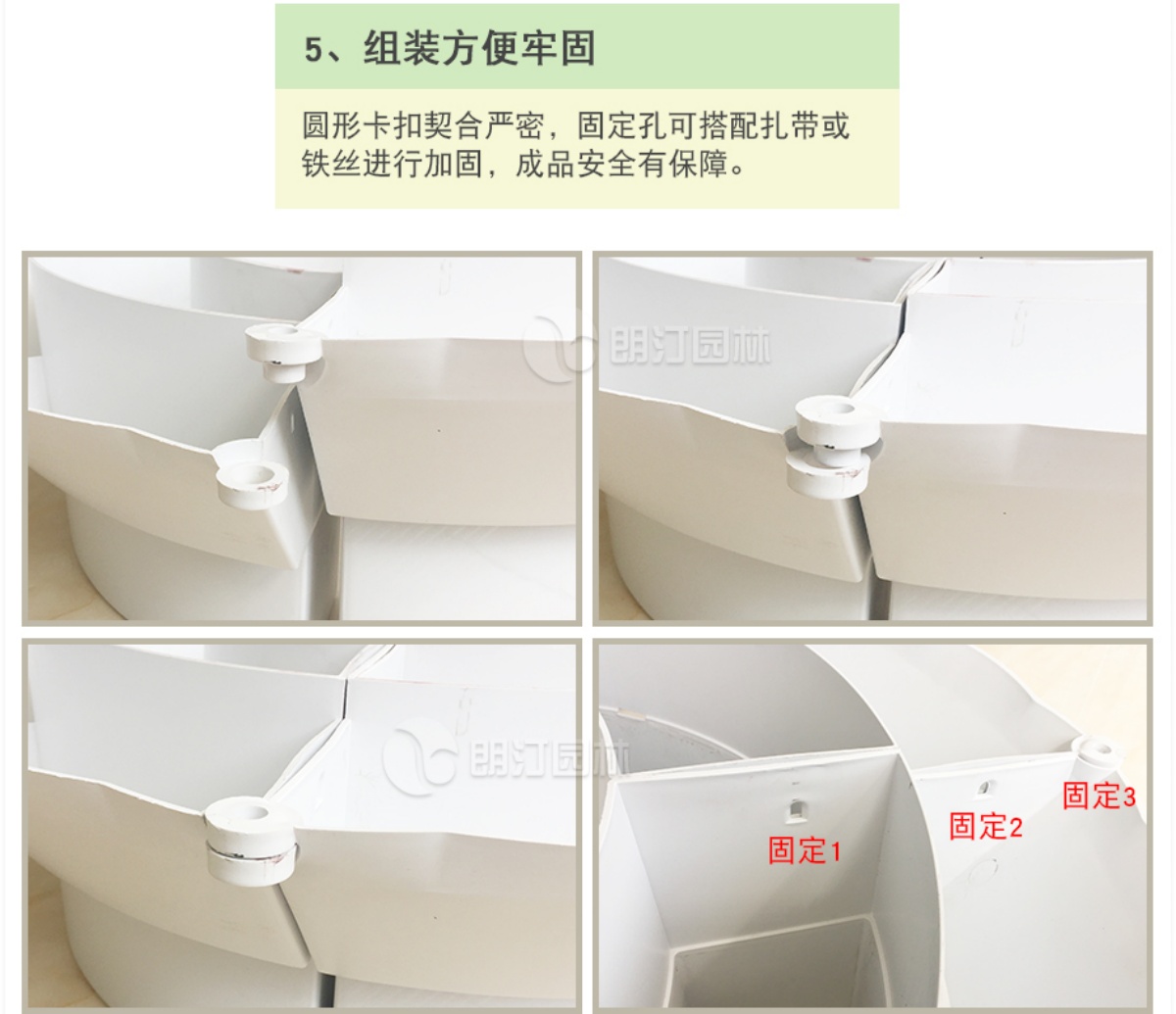 5、组装方便牢固

圆形卡扣契合严密，固定孔可搭配扎带或铁丝进行加固，成品安全有保障。

朗汀园林

朗汀园林

固定1

固定2

固定3